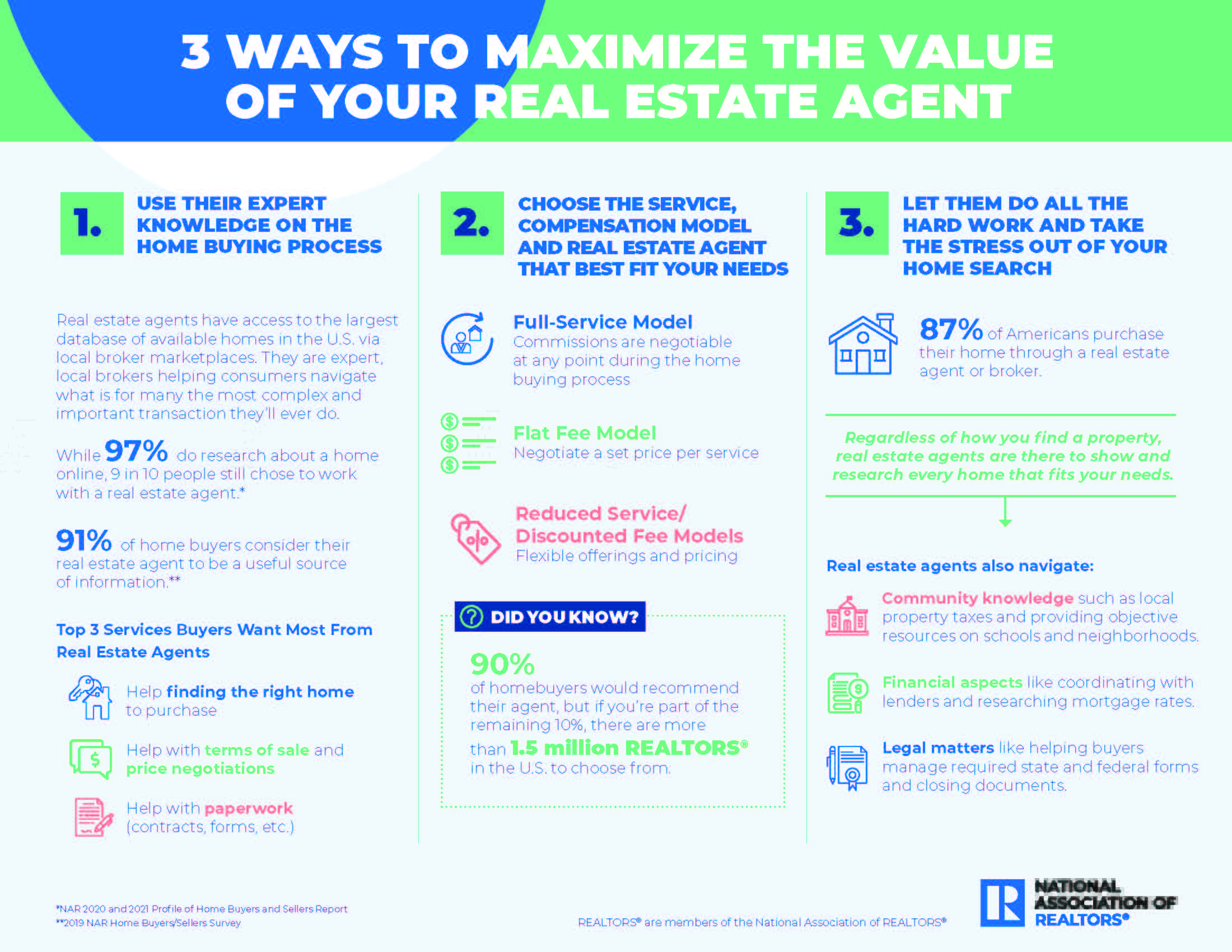 3 WAYS TO MAXIMIZE THE VALUE OF YOUR REAL ESTATE AGENT

1. USE THEIR EXPERT KNOWLEDGE ON THE HOME BUYING PROCESS

Real estate agents have access to the largest database of available homes in the U.S. via local broker marketplaces. They are expert, local brokers helping consumers navigate what is for many the most complex and important transaction they'll ever do.

While 97% do research about a home online, 9 in 10 people still chose to work with a real estate agent.*

91% of home buyers consider their real estate agent to be a useful source of information.**

Top 3 Services Buyers Want Most From Real Estate Agents

Help finding the right home to purchase

Help with terms of sale and price negotiations

Help with paperwork (contracts, forms, etc.)

2. CHOOSE THE SERVICE, COMPENSATION MODEL AND REAL ESTATE AGENT THAT BEST FIT YOUR NEEDS

Full-Service Model
Commissions are negotiable at any point during the home buying process

Flat Fee Model
Negotiate a set price per service

Reduced Service/ Discounted Fee Models
Flexible offerings and pricing

DID YOU KNOW?

90%
of homebuyers would recommend their agent, but if you're part of the remaining 10%, there are more than 1.5 million REALTORS® in the U.S. to choose from.

3. LET THEM DO ALL THE HARD WORK AND TAKE THE STRESS OUT OF YOUR HOME SEARCH

87% of Americans purchase their home through a real estate agent or broker.

Regardless of how you find a property, real estate agents are there to show and research every home that fits your needs.

Real estate agents also navigate:

Community knowledge such as local property taxes and providing objective resources on schools and neighborhoods.

Financial aspects like coordinating with lenders and researching mortgage rates.

Legal matters like helping buyers manage required state and federal forms and closing documents.

*NAR 2020 and 2021 Profile of Home Buyers and Sellers Report
**2019 NAR Home Buyers/Sellers Survey

REALTORS® are members of the National Association of REALTORS®

NATIONAL ASSOCIATION OF REALTORS®