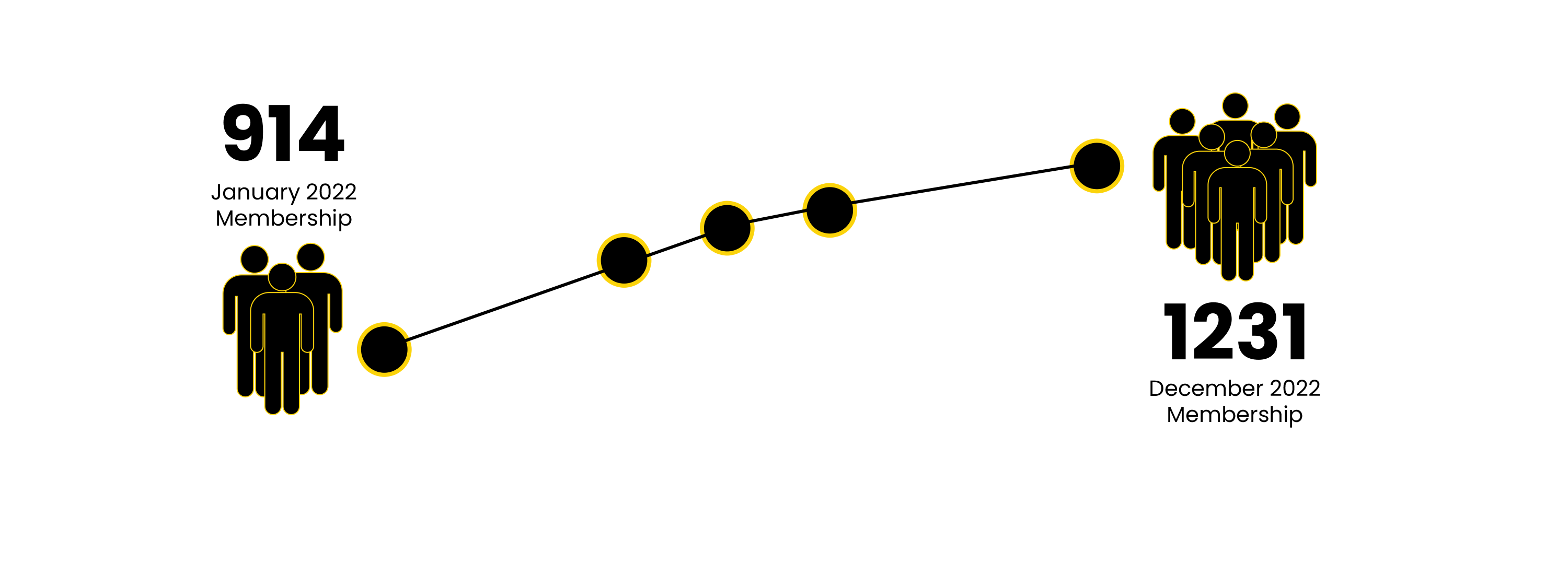 914
January 2022
Membership

1231
December 2022
Membership