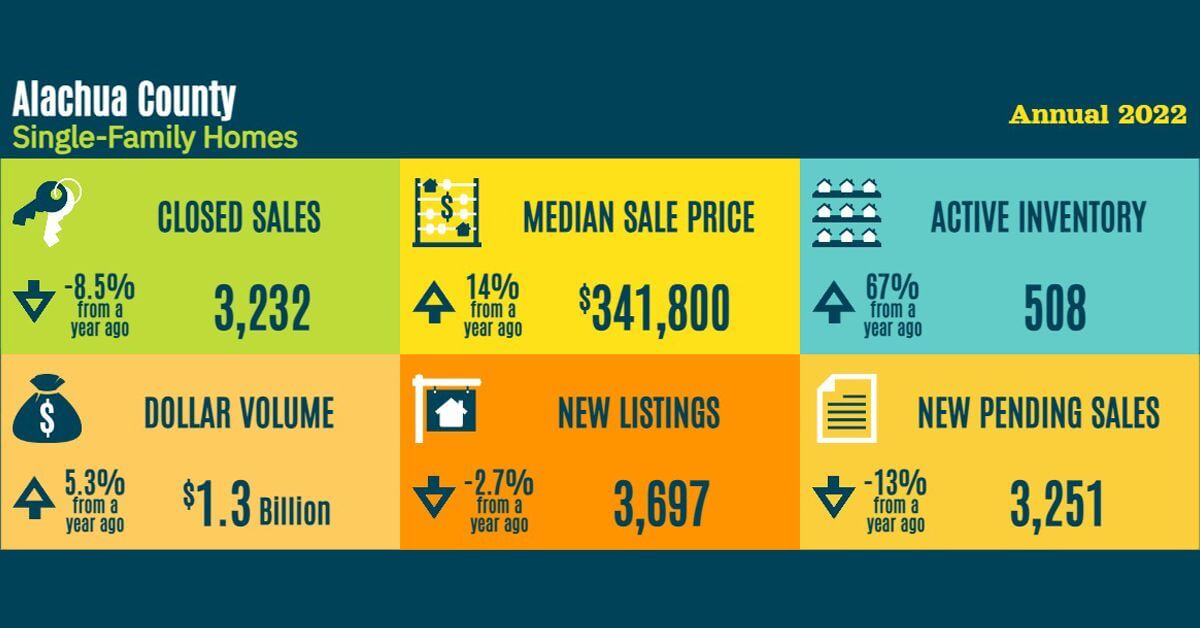 Alachua County
Single-Family Homes

Annual 2022

CLOSED SALES
-8.5% from a year ago
3,232

MEDIAN SALE PRICE
14% from a year ago
$341,800

ACTIVE INVENTORY
67% from a year ago
508

DOLLAR VOLUME
5.3% from a year ago
$1.3 Billion

NEW LISTINGS
-2.7% from a year ago
3,697

NEW PENDING SALES
-13% from a year ago
3,251