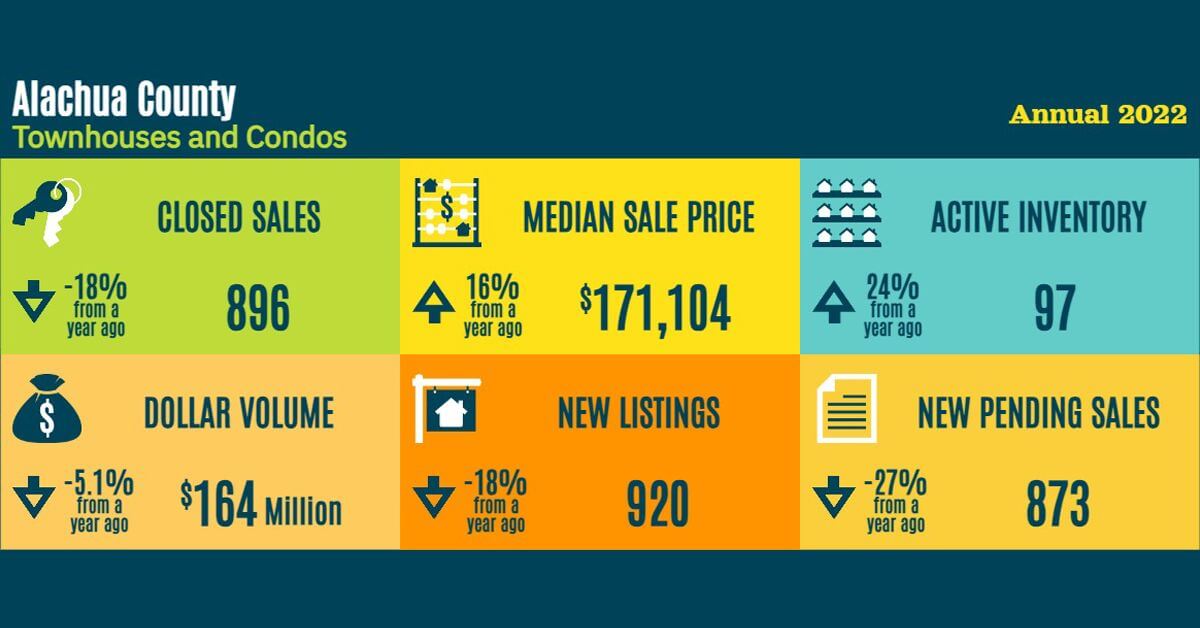 Alachua County
Townhouses and Condos

Annual 2022

CLOSED SALES
-18% from a year ago
896

MEDIAN SALE PRICE
16% from a year ago
$171,104

ACTIVE INVENTORY
24% from a year ago
97

DOLLAR VOLUME
-5.1% from a year ago
$164 Million

NEW LISTINGS
-18% from a year ago
920

NEW PENDING SALES
-27% from a year ago
873