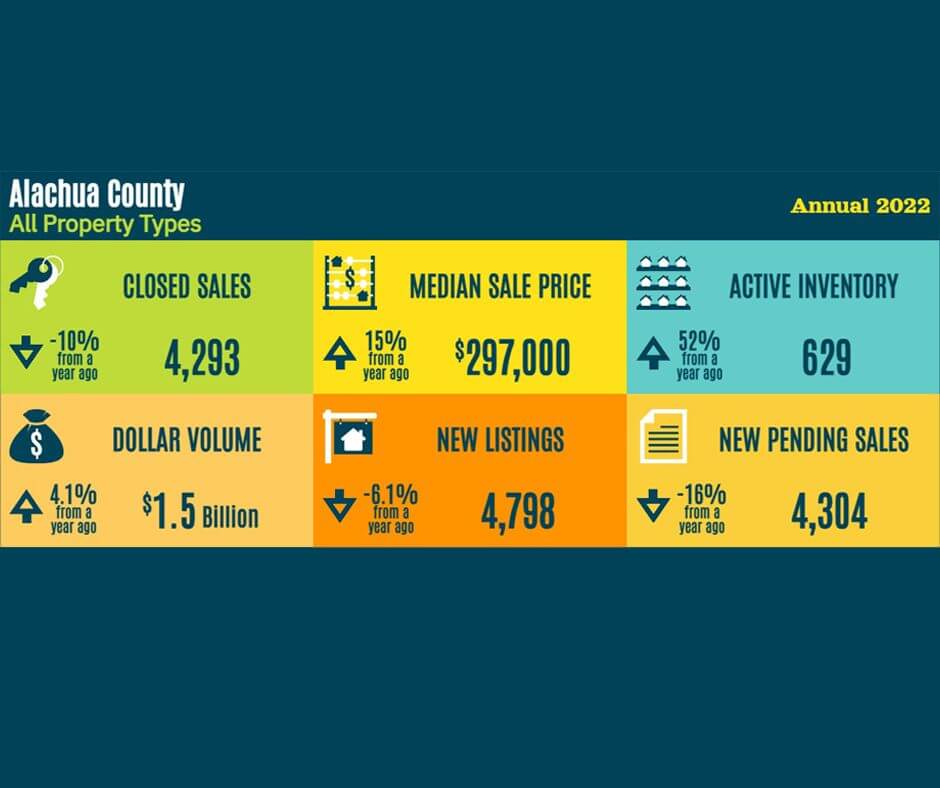 Alachua County
All Property Types

Annual 2022

CLOSED SALES
-10% from a year ago
4,293

MEDIAN SALE PRICE
15% from a year ago
$297,000

ACTIVE INVENTORY
52% from a year ago
629

DOLLAR VOLUME
4.1% from a year ago
$1.5 Billion

NEW LISTINGS
-6.1% from a year ago
4,798

NEW PENDING SALES
-16% from a year ago
4,304