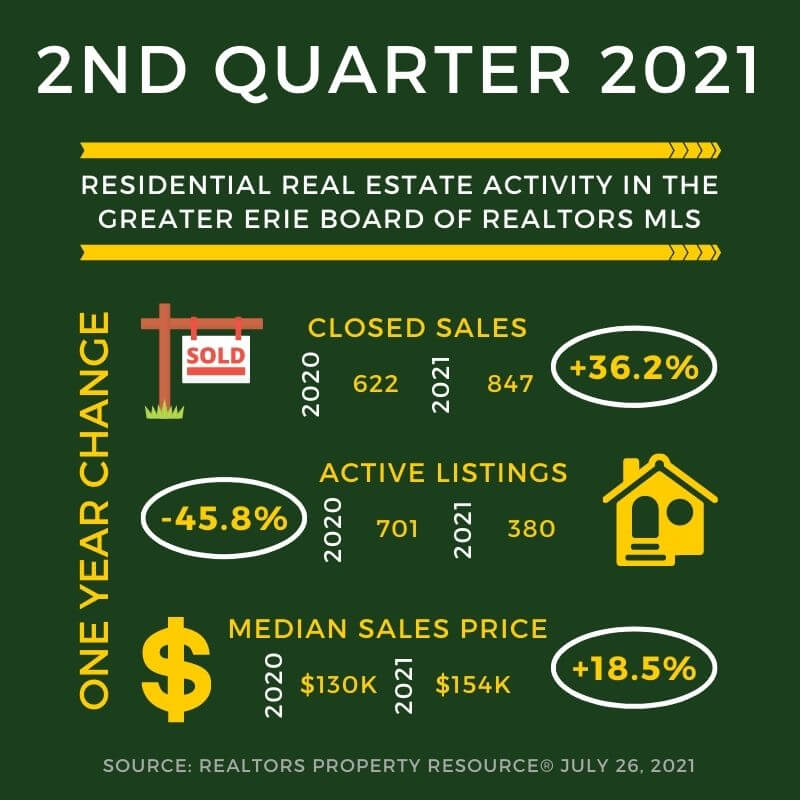 2ND QUARTER 2021

RESIDENTIAL REAL ESTATE ACTIVITY IN THE GREATER ERIE BOARD OF REALTORS MLS

ONE YEAR CHANGE

SOLD

CLOSED SALES
2020 622 2021 847
+36.2%

ACTIVE LISTINGS
-45.8%
2020 701 2021 380

$

MEDIAN SALES PRICE
2020 $130K 2021 $154K
+18.5%

SOURCE: REALTORS PROPERTY RESOURCE® JULY 26, 2021