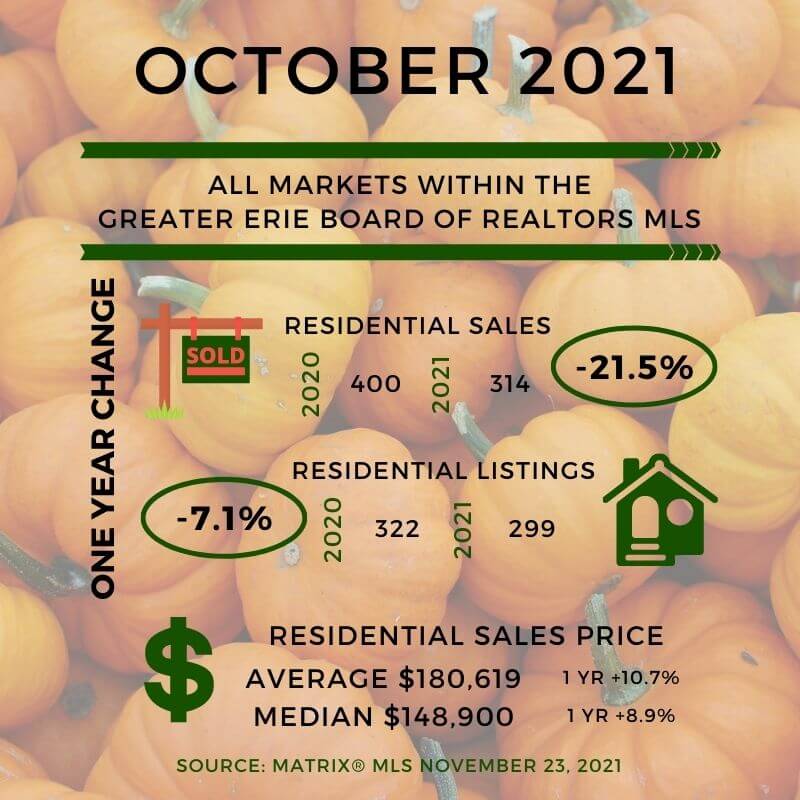 OCTOBER 2021

ALL MARKETS WITHIN THE GREATER ERIE BOARD OF REALTORS MLS

ONE YEAR CHANGE

SOLD

RESIDENTIAL SALES

2020 400 2021 314

-21.5%

RESIDENTIAL LISTINGS

-7.1%

2020 322 2021 299

$

RESIDENTIAL SALES PRICE

AVERAGE $180,619 1 YR +10.7%

MEDIAN $148,900 1 YR +8.9%

SOURCE: MATRIX® MLS NOVEMBER 23, 2021