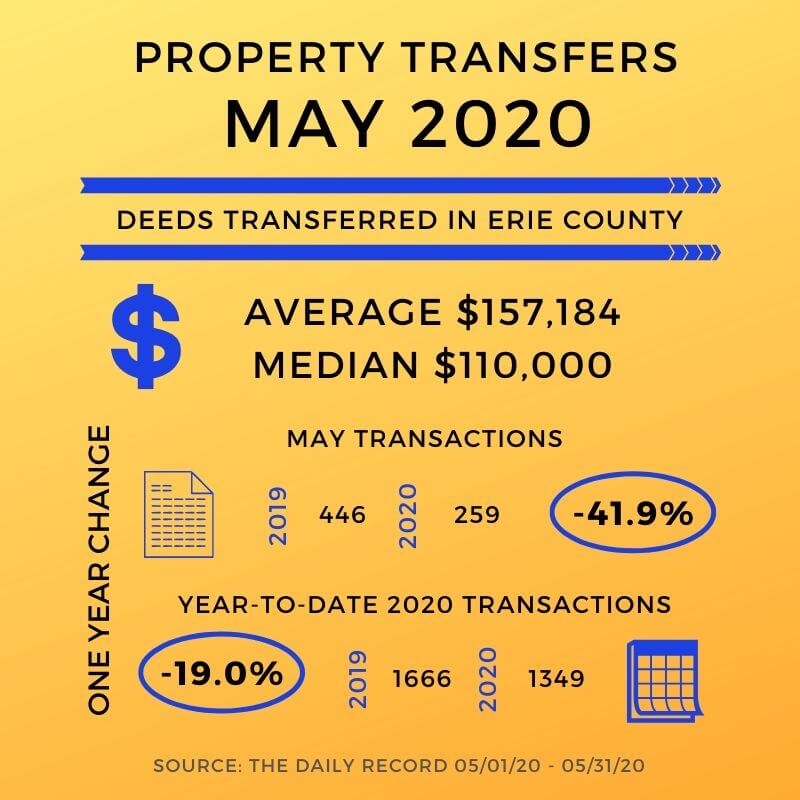 PROPERTY TRANSFERS
MAY 2020

DEEDS TRANSFERRED IN ERIE COUNTY

$

AVERAGE $157,184
MEDIAN $110,000

ONE YEAR CHANGE

MAY TRANSACTIONS

2019 446 2020 259 -41.9%

YEAR-TO-DATE 2020 TRANSACTIONS

-19.0% 2019 1666 2020 1349

SOURCE: THE DAILY RECORD 05/01/20 - 05/31/20