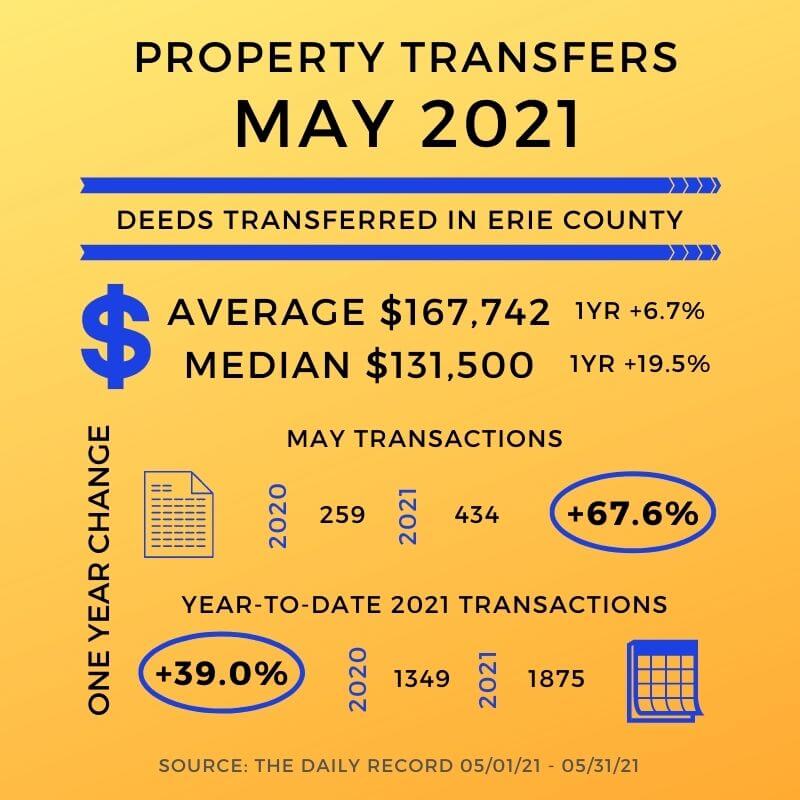 PROPERTY TRANSFERS
MAY 2021

DEEDS TRANSFERRED IN ERIE COUNTY

$ AVERAGE $167,742 1YR +6.7%
MEDIAN $131,500 1YR +19.5%

ONE YEAR CHANGE

MAY TRANSACTIONS

2020 259 2021 434 +67.6%

YEAR-TO-DATE 2021 TRANSACTIONS

+39.0% 2020 1349 2021 1875

SOURCE: THE DAILY RECORD 05/01/21 - 05/31/21