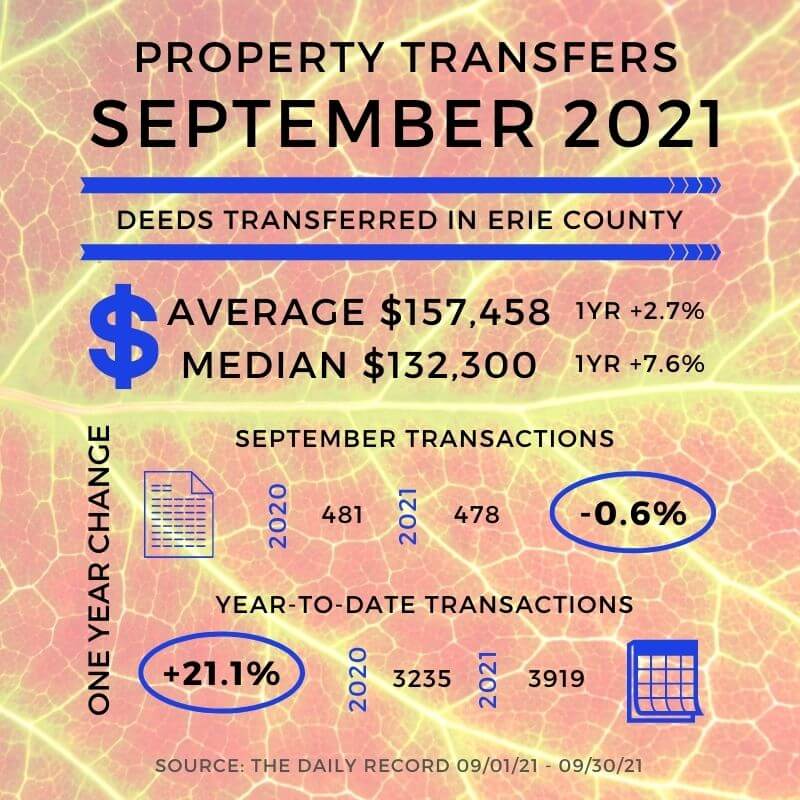 PROPERTY TRANSFERS
SEPTEMBER 2021

DEEDS TRANSFERRED IN ERIE COUNTY

$ AVERAGE $157,458 1YR +2.7%
MEDIAN $132,300 1YR +7.6%

ONE YEAR CHANGE

SEPTEMBER TRANSACTIONS

2020 481 2021 478 -0.6%

YEAR-TO-DATE TRANSACTIONS

+21.1% 2020 3235 2021 3919

SOURCE: THE DAILY RECORD 09/01/21 - 09/30/21