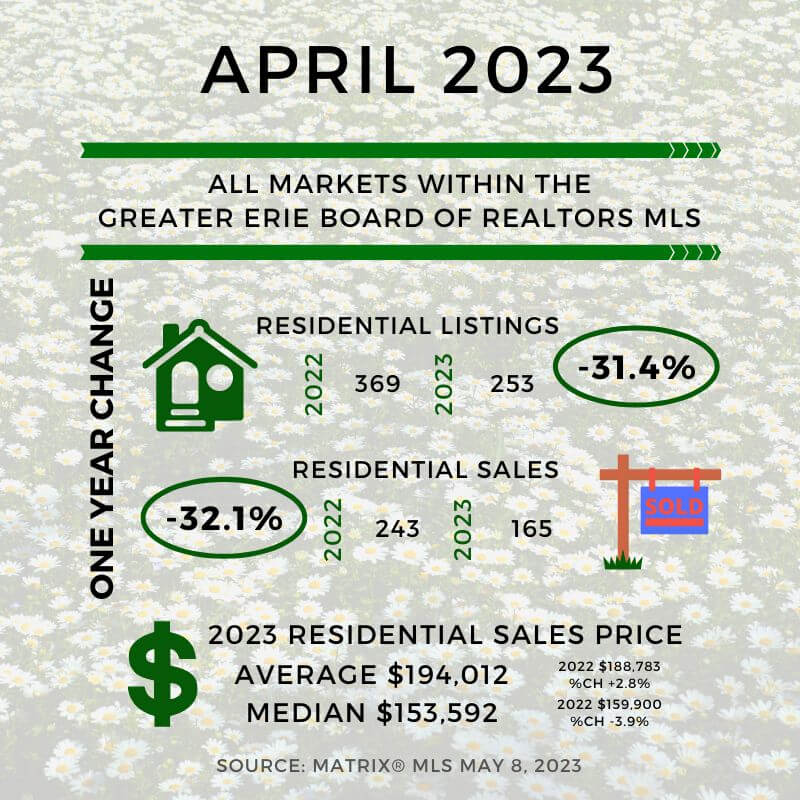 APRIL 2023

ALL MARKETS WITHIN THE GREATER ERIE BOARD OF REALTORS MLS

ONE YEAR CHANGE

RESIDENTIAL LISTINGS

2022 369 2023 253 -31.4%

RESIDENTIAL SALES

-32.1% 2022 243 2023 165

SOLD

$

2023 RESIDENTIAL SALES PRICE

AVERAGE $194,012

2022 $188,783
%CH +2.8%

MEDIAN $153,592

2022 $159,900
%CH -3.9%

SOURCE: MATRIX® MLS MAY 8, 2023