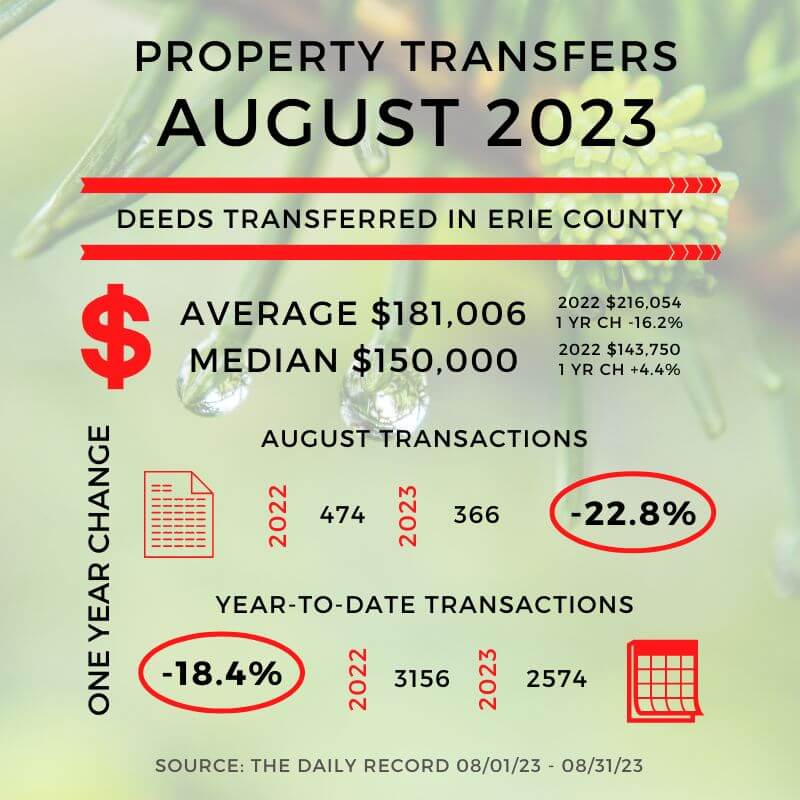 PROPERTY TRANSFERS
AUGUST 2023

DEEDS TRANSFERRED IN ERIE COUNTY

$ AVERAGE $181,006
2022 $216,054
1 YR CH -16.2%

MEDIAN $150,000
2022 $143,750
1 YR CH +4.4%

ONE YEAR CHANGE

AUGUST TRANSACTIONS

2022 474 2023 366 -22.8%

YEAR-TO-DATE TRANSACTIONS

-18.4% 2022 3156 2023 2574

SOURCE: THE DAILY RECORD 08/01/23 - 08/31/23